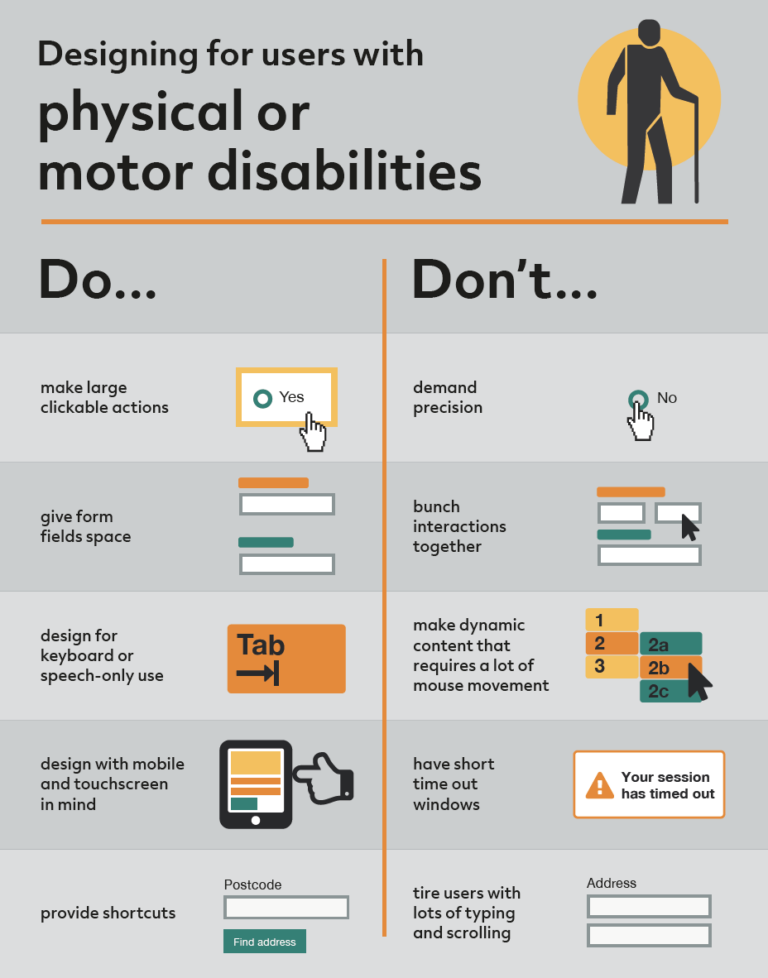 Designing for users with
physical or motor disabilities

Do...

make large clickable actions

Yes

give form fields space

design for keyboard or speech-only use

Tab

design with mobile and touchscreen in mind

provide shortcuts

Postcode

Find address

Don't...

demand precision

No

bunch interactions together

make dynamic content that requires a lot of mouse movement

1
2
3
2a
2b
2c

have short time out windows

Your session has timed out

tire users with lots of typing and scrolling

Address