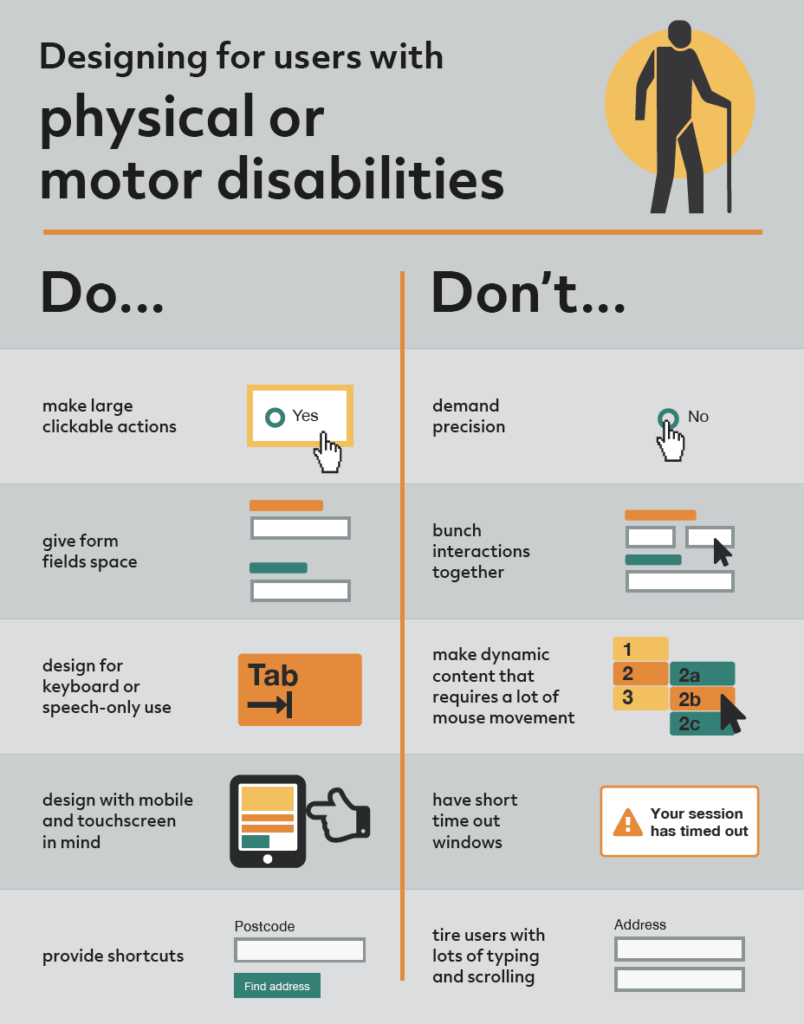 Designing for users with
physical or motor disabilities

Do...

make large clickable actions

Yes

give form fields space

design for keyboard or speech-only use

Tab

design with mobile and touchscreen in mind

provide shortcuts

Postcode

Find address

Don't...

demand precision

No

bunch interactions together

make dynamic content that requires a lot of mouse movement

1
2
3
2a
2b
2c

have short time out windows

Your session has timed out

tire users with lots of typing and scrolling

Address